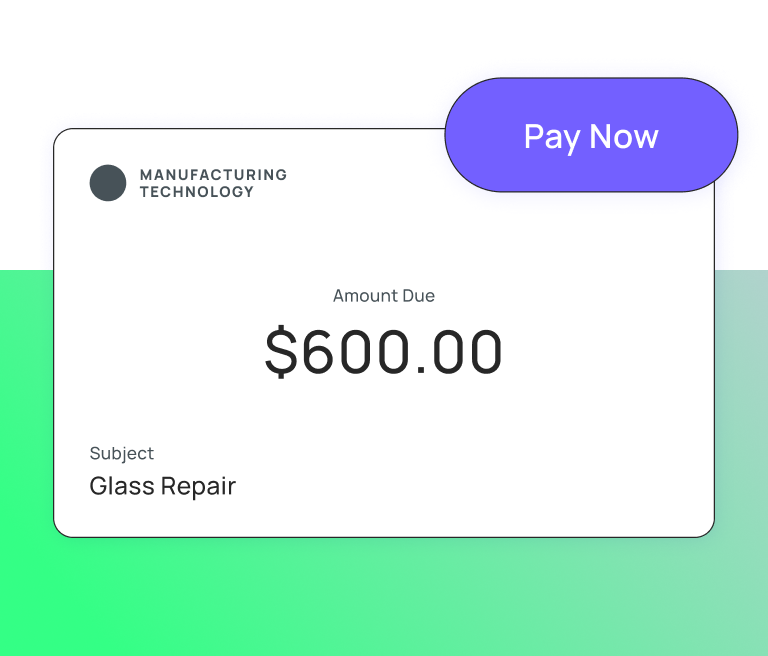 Pay Now

MANUFACTURING
TECHNOLOGY

Amount Due

$600.00

Subject

Glass Repair